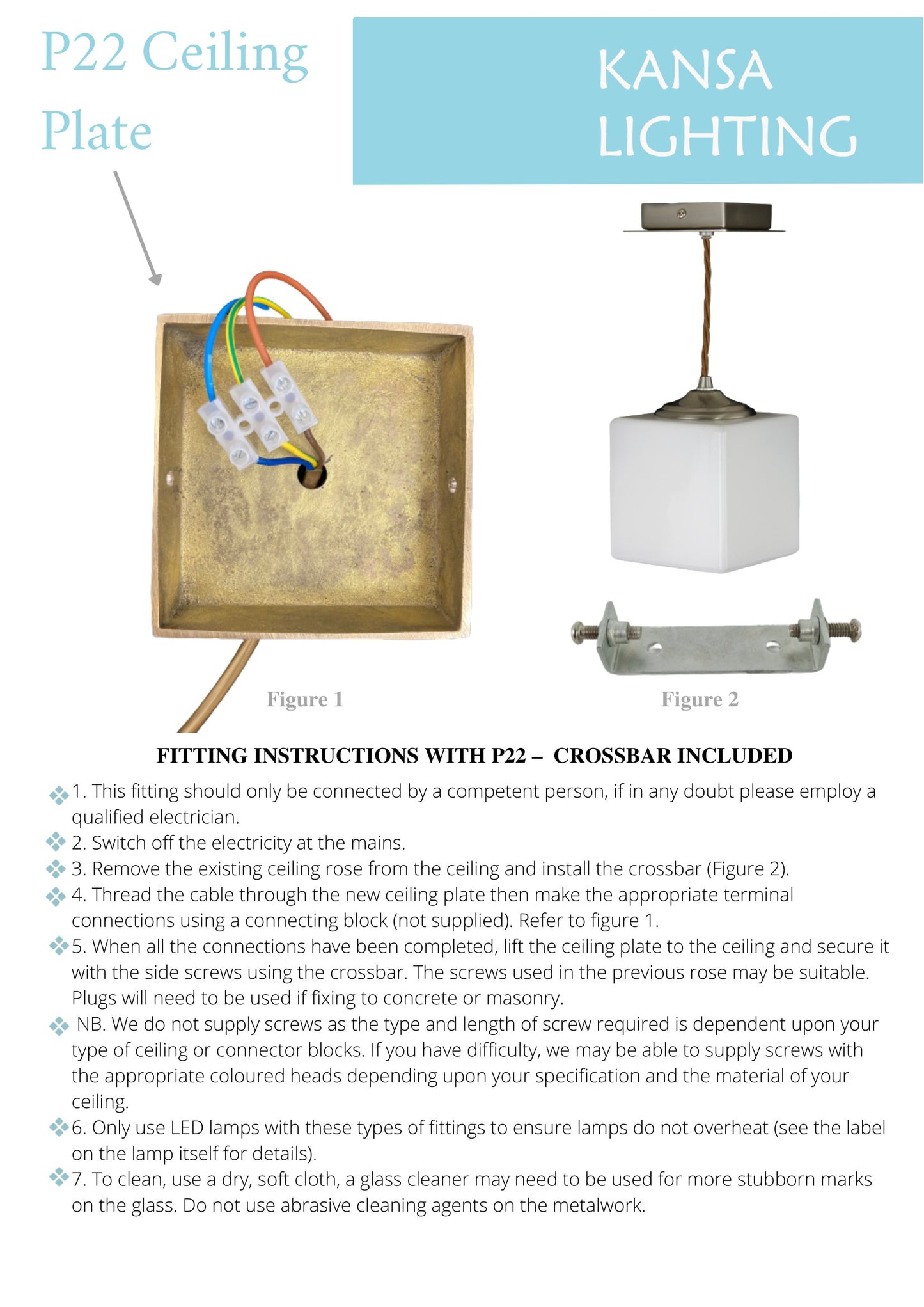 P22 Ceiling Plate

KANSA LIGHTING

Figure 1

Figure 2

FITTING INSTRUCTIONS WITH P22 – CROSSBAR INCLUDED

1. This fitting should only be connected by a competent person, if in any doubt please employ a qualified electrician.
2. Switch off the electricity at the mains.
3. Remove the existing ceiling rose from the ceiling and install the crossbar (Figure 2).
4. Thread the cable through the new ceiling plate then make the appropriate terminal connections using a connecting block (not supplied). Refer to figure 1.
5. When all the connections have been completed, lift the ceiling plate to the ceiling and secure it with the side screws using the crossbar. The screws used in the previous rose may be suitable. Plugs will need to be used if fixing to concrete or masonry.
NB. We do not supply screws as the type and length of screw required is dependent upon your type of ceiling or connector blocks. If you have difficulty, we may be able to supply screws with the appropriate coloured heads depending upon your specification and the material of your ceiling.
6. Only use LED lamps with these types of fittings to ensure lamps do not overheat (see the label on the lamp itself for details).
7. To clean, use a dry, soft cloth, a glass cleaner may need to be used for more stubborn marks on the glass. Do not use abrasive cleaning agents on the metalwork.