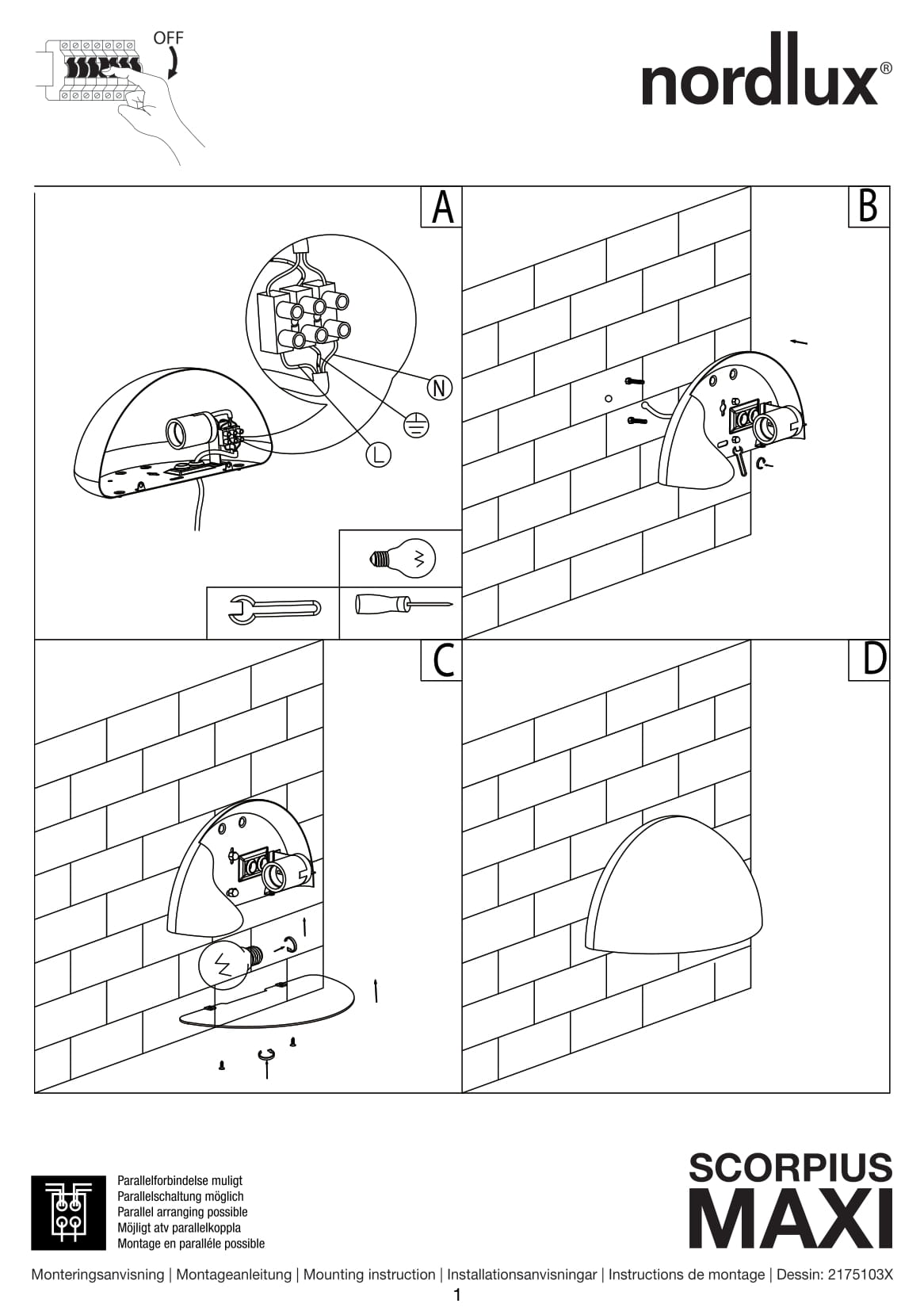 OFF

nordlux®

A

N

L

B

C

D

Parallelforbindelse muligt
Parallelschaltung möglich
Parallel arranging possible
Möjligt atv parallelkoppla
Montage en paralléle possible

SCORPIUS
MAXI

Monteringsanvisning | Montageanleitung | Mounting instruction | Installationsanvisningar | Instructions de montage | Dessin: 2175103X

1